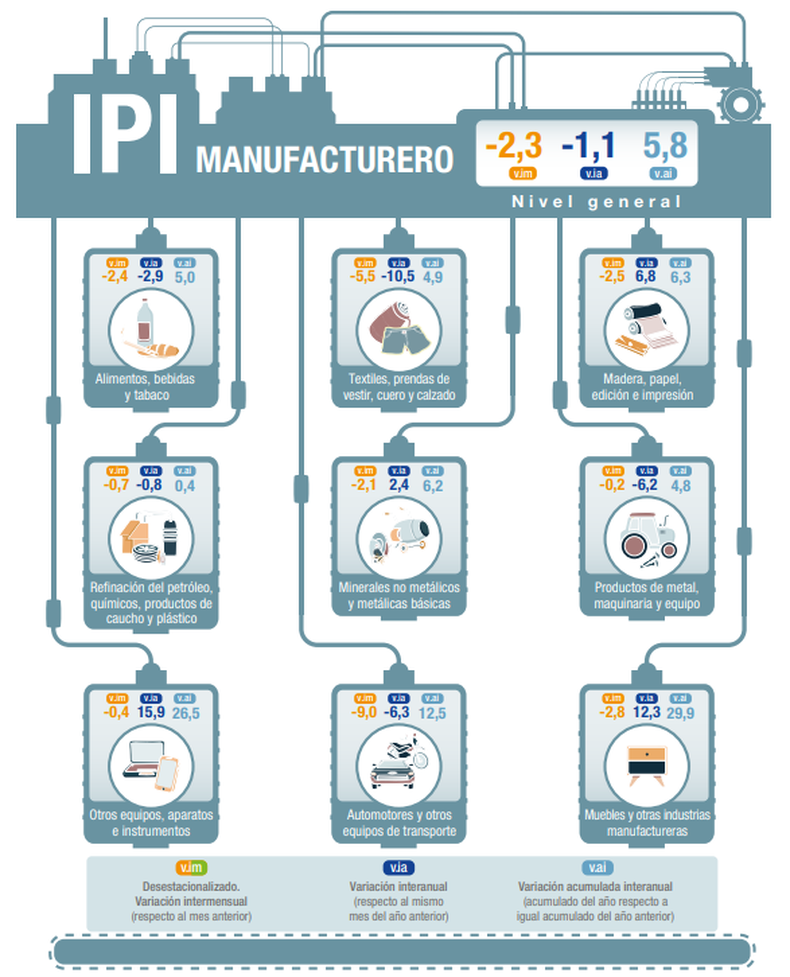 IPI MANUFACTURERO

-2,3 v.im
-1,1 v.ia
5,8 v.ai
Nivel general

v.im -2,4 v.ia -2,9 v.ai 5,0
Alimentos, bebidas y tabaco

v.im -5,5 v.ia -10,5 v.ai 4,9
Textiles, prendas de vestir, cuero y calzado

v.im -2,5 v.ia 6,8 v.ai 6,3
Madera, papel, edición e impresión

v.im -0,7 v.ia -0,8 v.ai 0,4
Refinación del petróleo, químicos, productos de caucho y plástico

v.im -2,1 v.ia 2,4 v.ai 6,2
Minerales no metálicos y metálicas básicas

v.im -0,2 v.ia -6,2 v.ai 4,8
Productos de metal, maquinaria y equipo

v.im -0,4 v.ia 15,9 v.ai 26,5
Otros equipos, aparatos e instrumentos

v.im -9,0 v.ia -6,3 v.ai 12,5
Automotores y otros equipos de transporte

v.im -2,8 v.ia 12,3 v.ai 29,9
Muebles y otras industrias manufactureras

v.im
Desestacionalizado. Variación intermensual (respecto al mes anterior)

v.ia
Variación interanual (respecto al mismo mes del año anterior)

v.ai
Variación acumulada interanual (acumulado del año respecto a igual acumulado del año anterior)